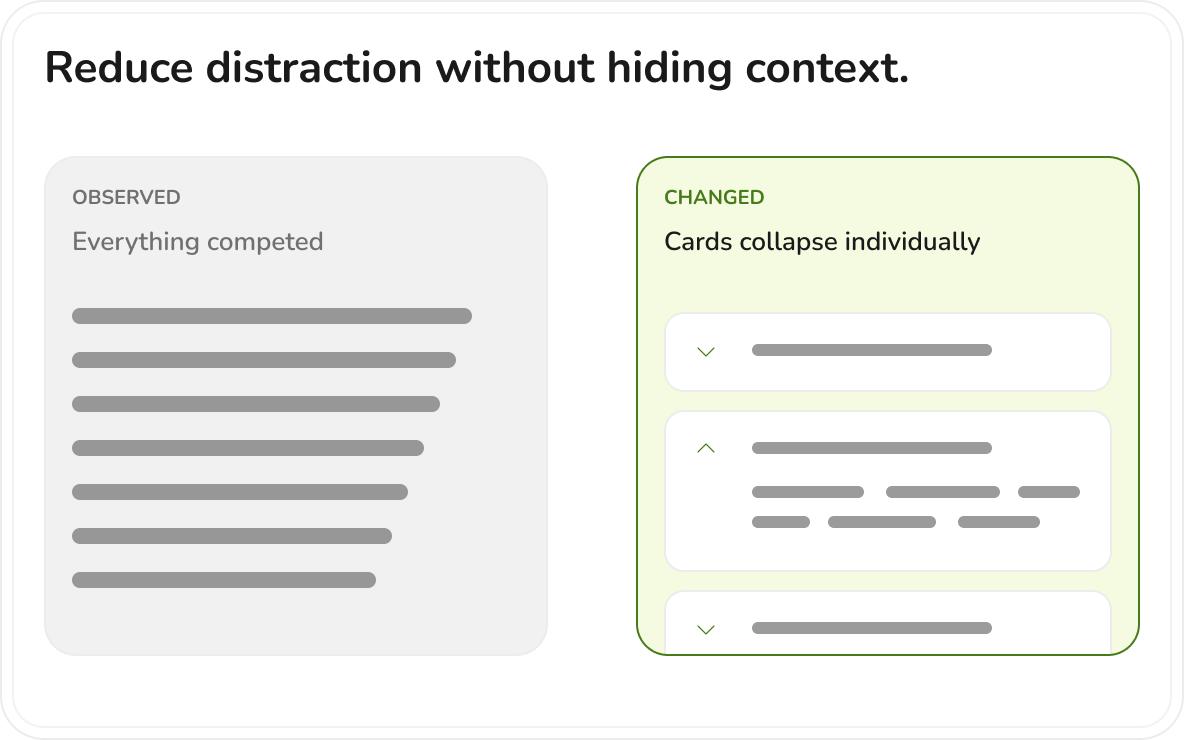 Reduce distraction without hiding context.

OBSERVED
Everything competed

CHANGED
Cards collapse individually